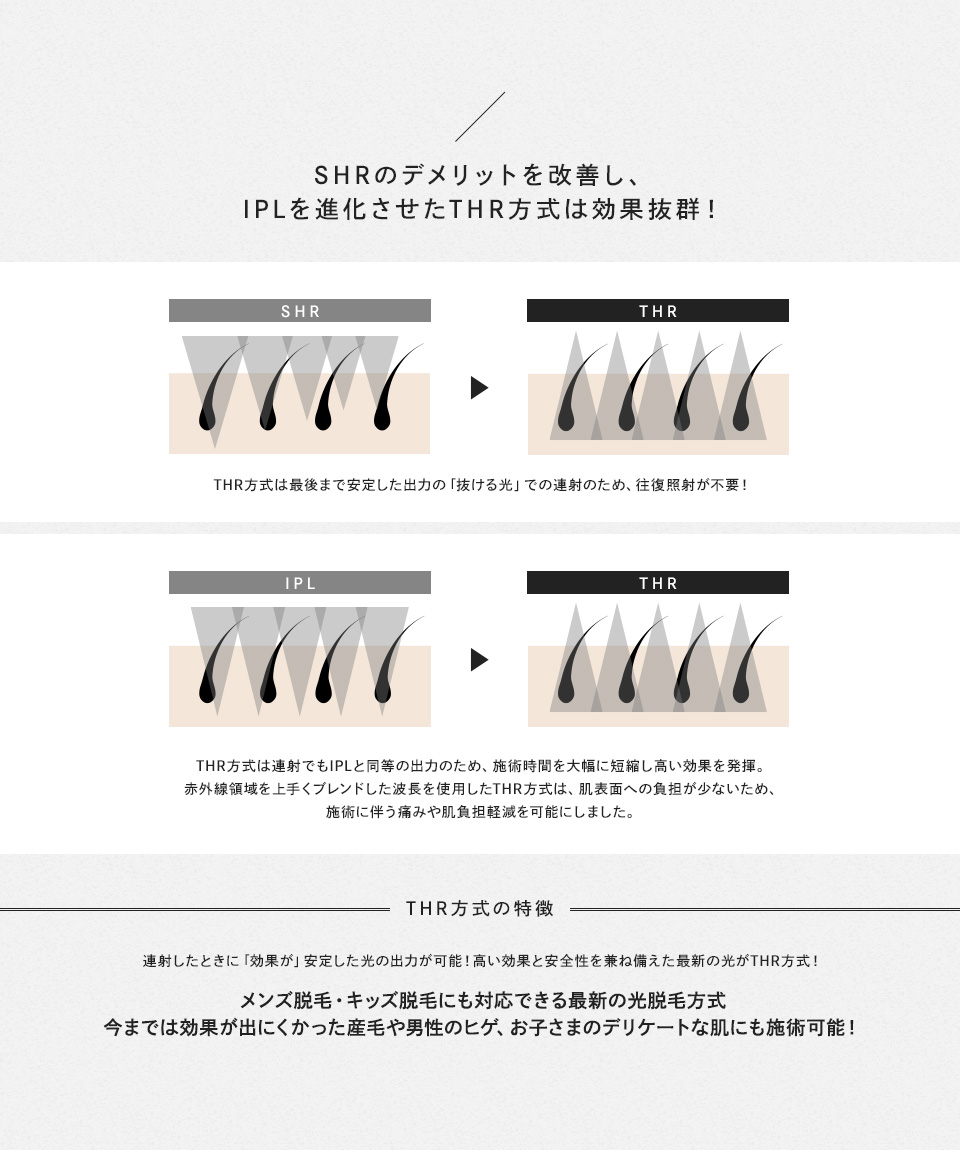 SHRのデメリットを改善し、
IPLを進化させたTHR方式は効果抜群！

SHR

THR

THR方式は最後まで安定した出力の「抜ける光」での連射のため、往復照射が不要！

IPL

THR

THR方式は連射でもIPLと同等の出力のため、施術時間を大幅に短縮し高い効果を発揮。
赤外線領域を上手くブレンドした波長を使用したTHR方式は、肌表面への負担が少ないため、
施術に伴う痛みや肌負担軽減を可能にしました。

THR方式の特徴

連射したときに「効果が」安定した光の出力が可能！高い効果と安全性を兼ね備えた最新の光がTHR方式！

メンズ脱毛・キッズ脱毛にも対応できる最新の光脱毛方式
今までは効果が出にくかった産毛や男性のヒゲ、お子さまのデリケートな肌にも施術可能！